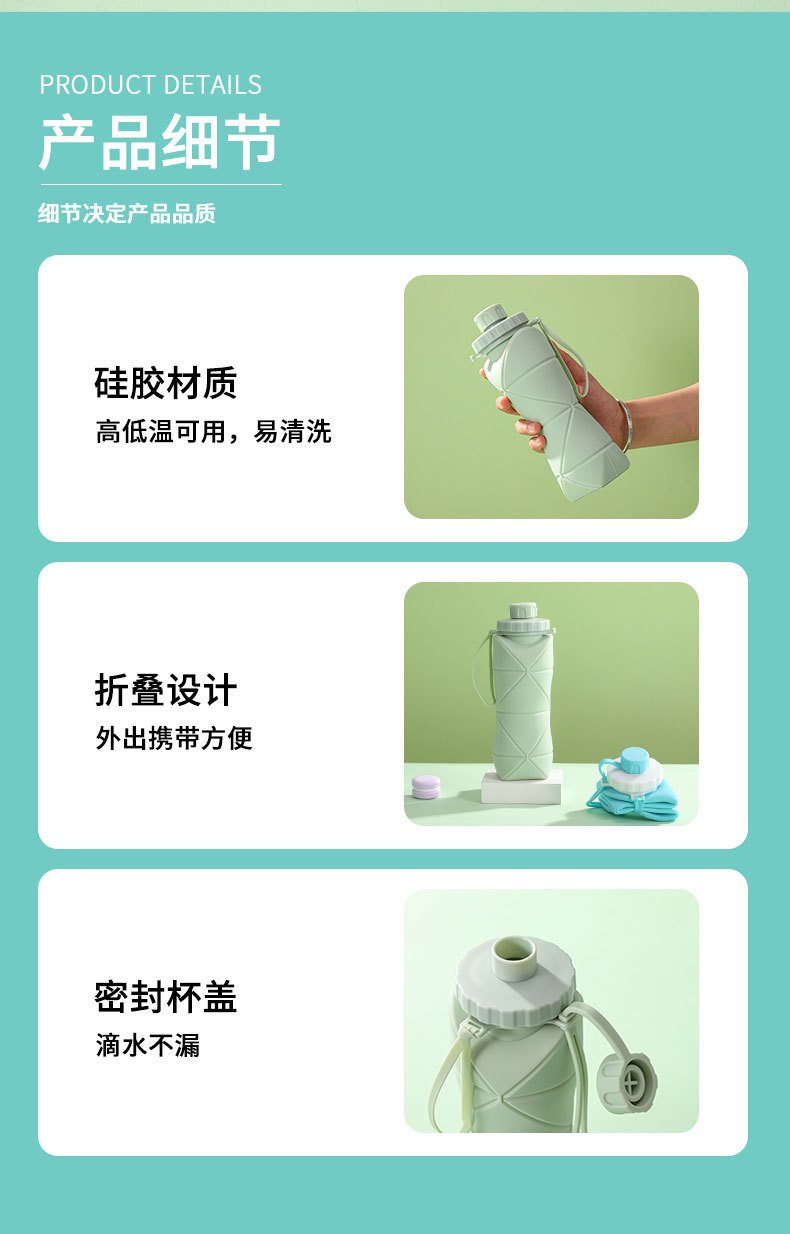 PRODUCT DETAILS
产品细节
细节决定产品品质

硅胶材质
高低温可用，易清洗

折叠设计
外出携带方便

密封杯盖
滴水不漏